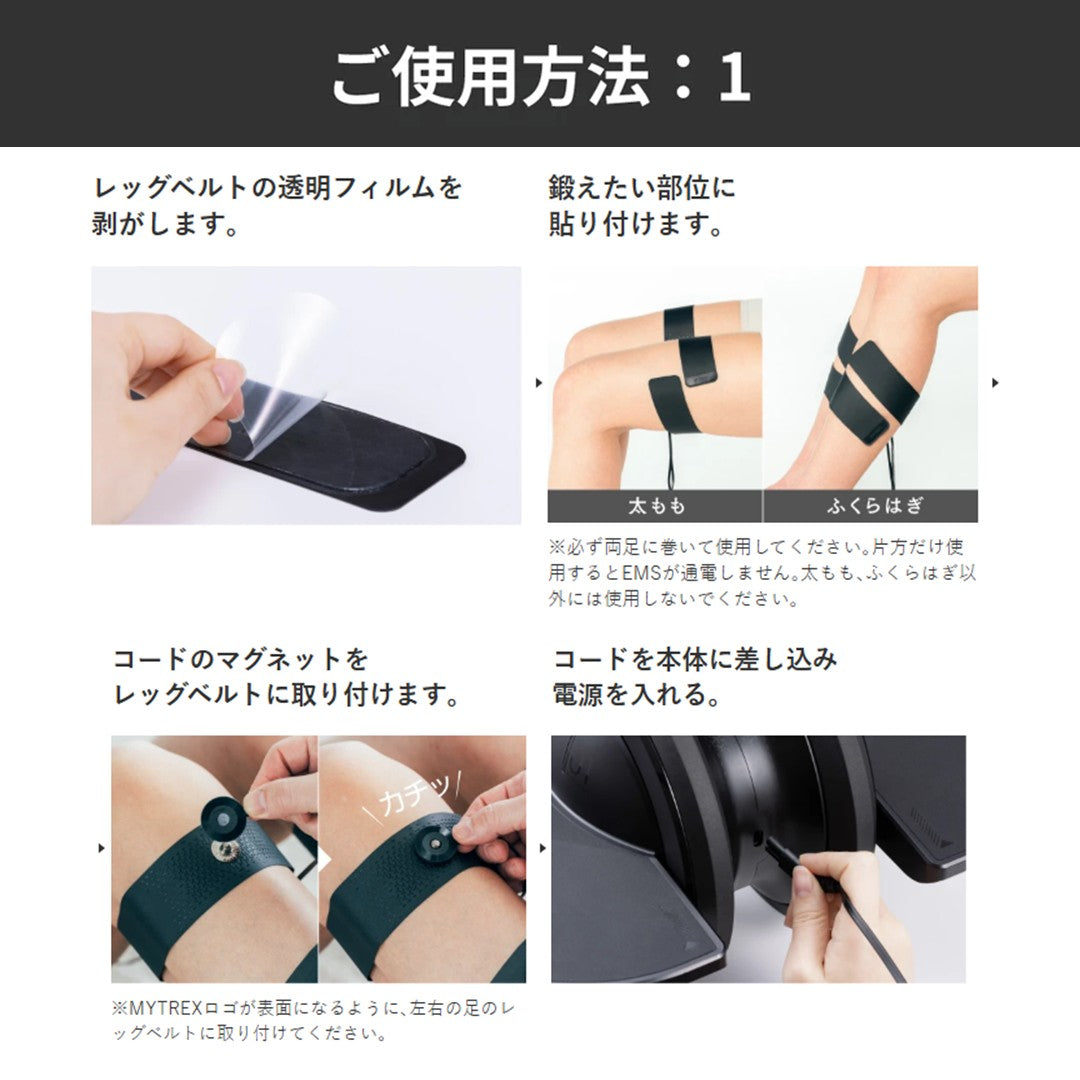 ご使用方法：1

レッグベルトの透明フィルムを剥がします。

鍛えたい部位に貼り付けます。

太もも

ふくらはぎ

※必ず両足に巻いて使用してください。片方だけ使用するとEMSが通電しません。太もも、ふくらはぎ以外には使用しないでください。

コードのマグネットをレッグベルトに取り付けます。

カチッ

※MYTREXロゴが表面になるように、左右の足のレッグベルトに取り付けてください。

コードを本体に差し込み電源を入れる。