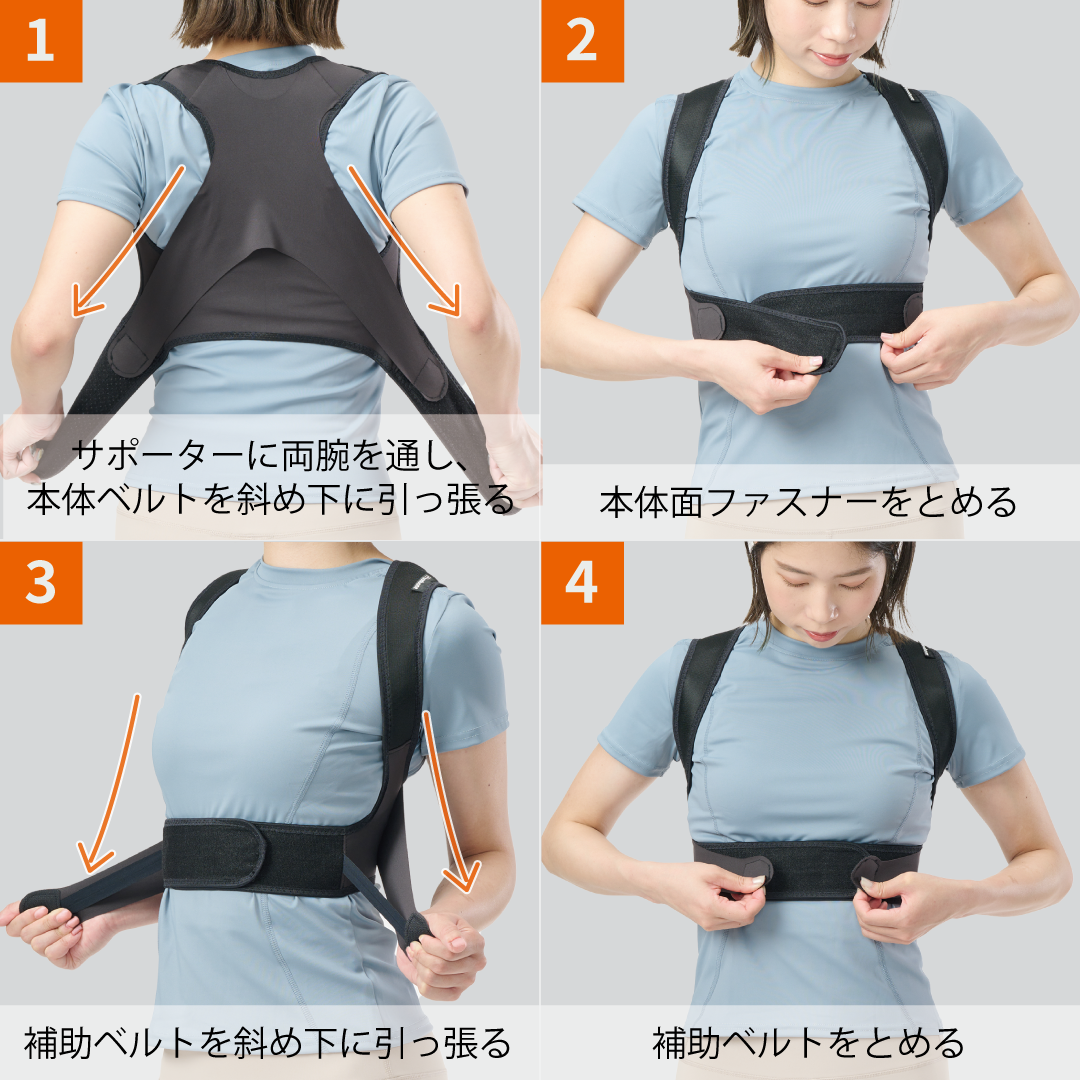 1

サポーターに両腕を通し、本体ベルトを斜め下に引っ張る

2

本体面ファスナーをとめる

3

補助ベルトを斜め下に引っ張る

4

補助ベルトをとめる