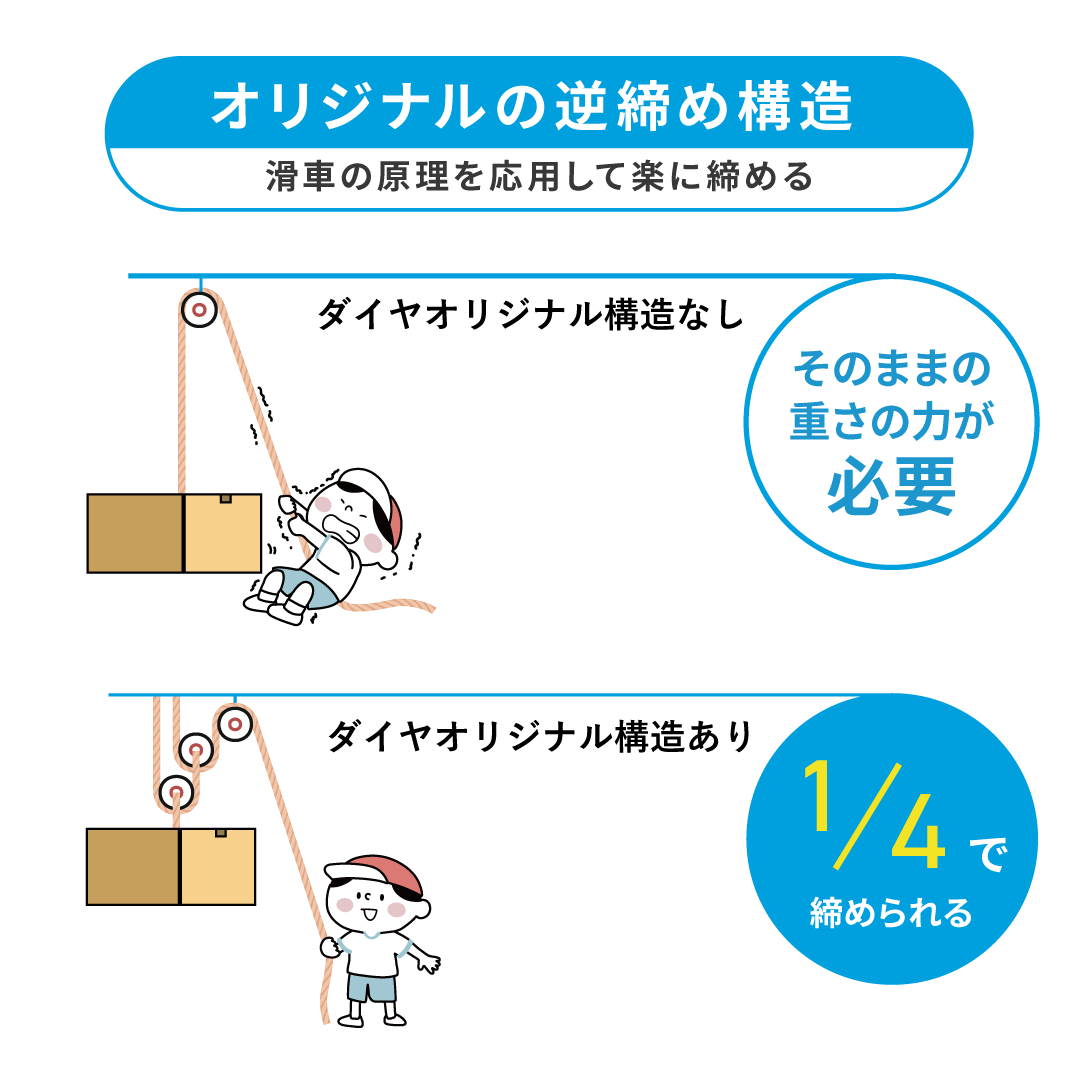 オリジナルの逆締め構造

滑車の原理を応用して楽に締める

ダイヤオリジナル構造なし

そのままの重さの力が必要

ダイヤオリジナル構造あり

1/4で締められる