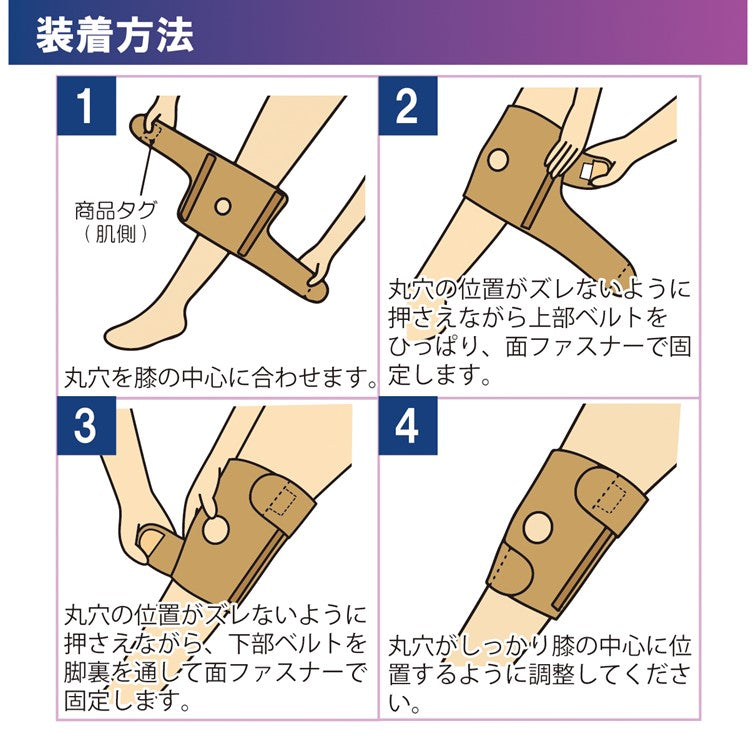 装着方法

1

商品タグ
（肌側）

丸穴を膝の中心に合わせます。

2

丸穴の位置がズレないように押さえながら上部ベルトをひっぱり、面ファスナーで固定します。

3

丸穴の位置がズレないように押さえながら、下部ベルトを脚裏を通して面ファスナーで固定します。

4

丸穴がしっかり膝の中心に位置するように調整してください。