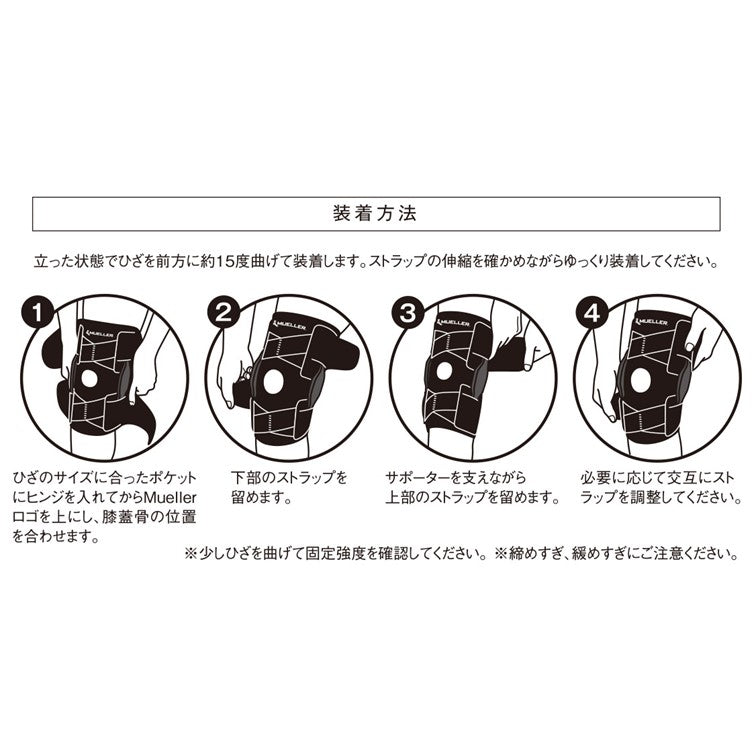 装着方法

立った状態でひざを前方に約15度曲げて装着します。ストラップの伸縮を確かめながらゆっくり装着してください。

1

MUELLER

ひざのサイズに合ったポケットにヒンジを入れてからMuellerロゴを上にし、膝蓋骨の位置を合わせます。

2

MUELLER

下部のストラップを留めます。

3

MUELLER

サポーターを支えながら上部のストラップを留めます。

4

MUELLER

必要に応じて交互にストラップを調整してください。

※少しひざを曲げて固定強度を確認してください。※締めすぎ、緩めすぎにご注意ください。