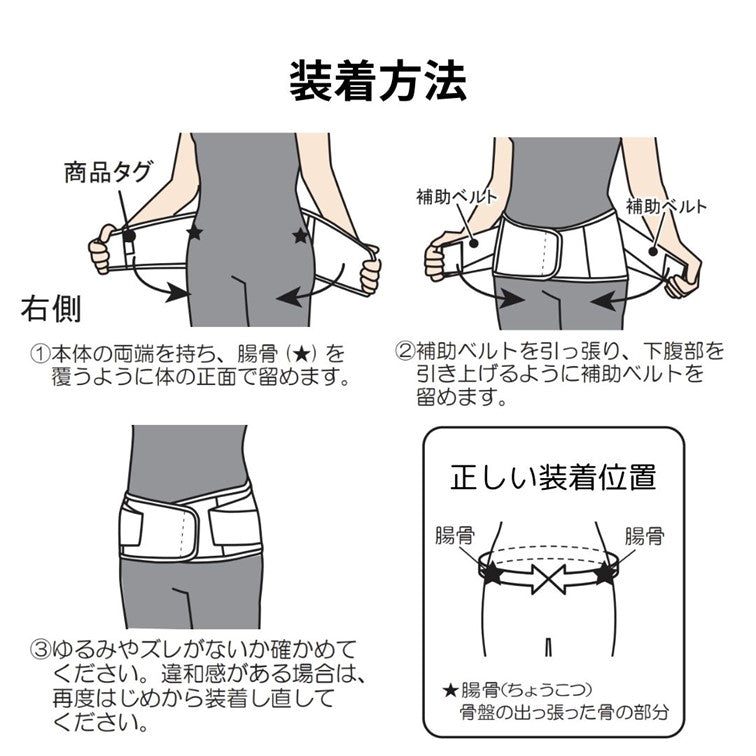 装着方法

商品タグ

右側

①本体の両端を持ち、腸骨（★）を覆うように体の正面で留めます。

補助ベルト

補助ベルト

②補助ベルトを引っ張り、下腹部を引き上げるように補助ベルトを留めます。

③ゆるみやズレがないか確かめてください。違和感がある場合は、再度はじめから装着し直してください。

正しい装着位置

腸骨

腸骨

★腸骨（ちょうこつ）
骨盤の出っ張った骨の部分