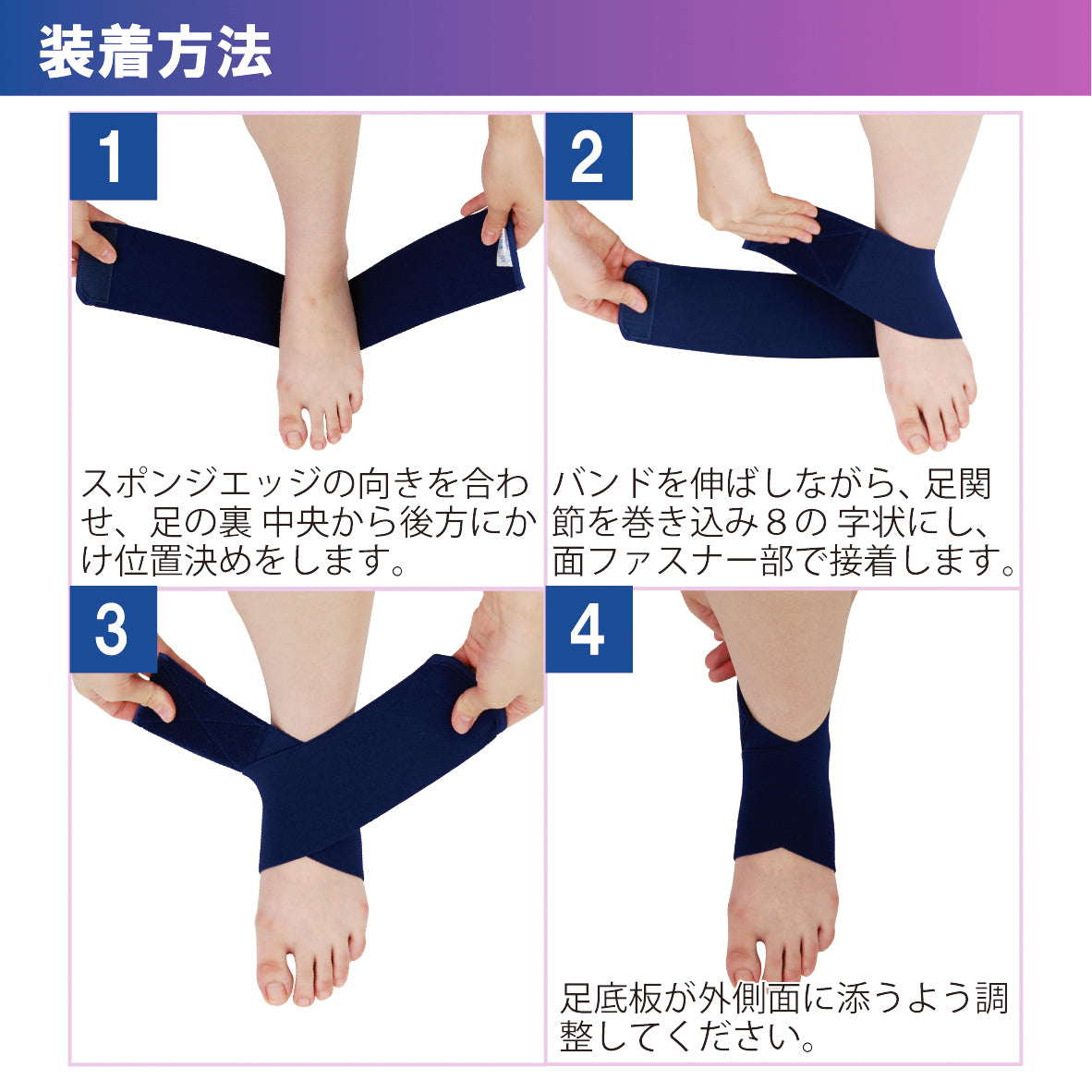 装着方法

1

スポンジエッジの向きを合わせ、足の裏 中央から後方にかけ位置決めをします。

2

バンドを伸ばしながら、足関節を巻き込み８の 字状にし、面ファスナー部で接着します。

3

4

足底板が外側面に添うよう調整してください。