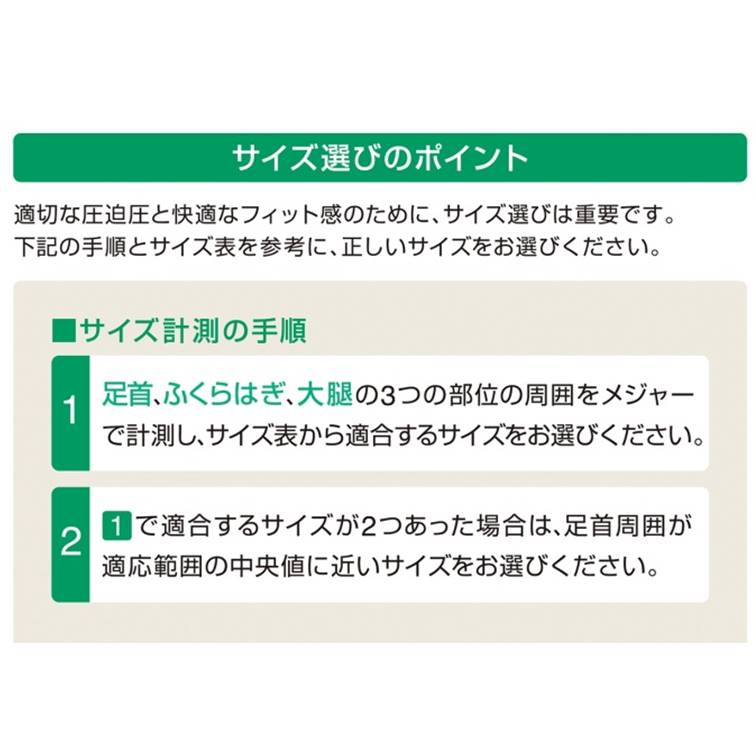 サイズ選びのポイント

適切な圧迫圧と快適なフィット感のために、サイズ選びは重要です。下記の手順とサイズ表を参考に、正しいサイズをお選びください。

■サイズ計測の手順

1

足首、ふくらはぎ、大腿の3つの部位の周囲をメジャーで計測し、サイズ表から適合するサイズをお選びください。

2

1で適合するサイズが2つあった場合は、足首周囲が適応範囲の中央値に近いサイズをお選びください。