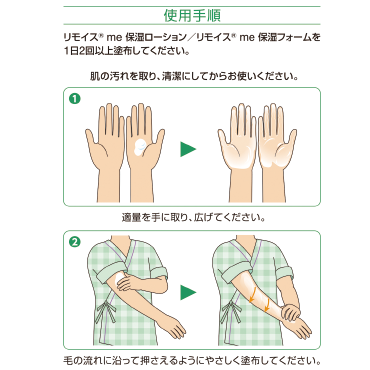 使用手順

リモイス® me 保湿ローション／リモイス® me 保湿フォームを1日2回以上塗布してください。

肌の汚れを取り、清潔にしてからお使いください。

❶

適量を手に取り、広げてください。

❷

毛の流れに沿って押さえるようにやさしく塗布してください。