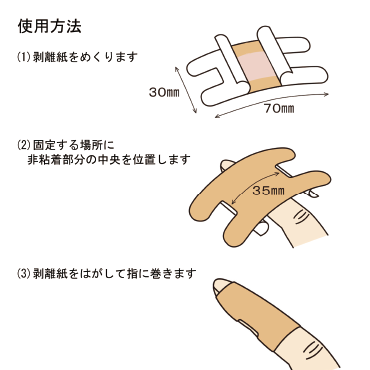 使用方法

(1) 剥離紙をめくります

30㎜

70㎜

(2) 固定する場所に
非粘着部分の中央を位置します

35㎜

(3) 剥離紙をはがして指に巻きます