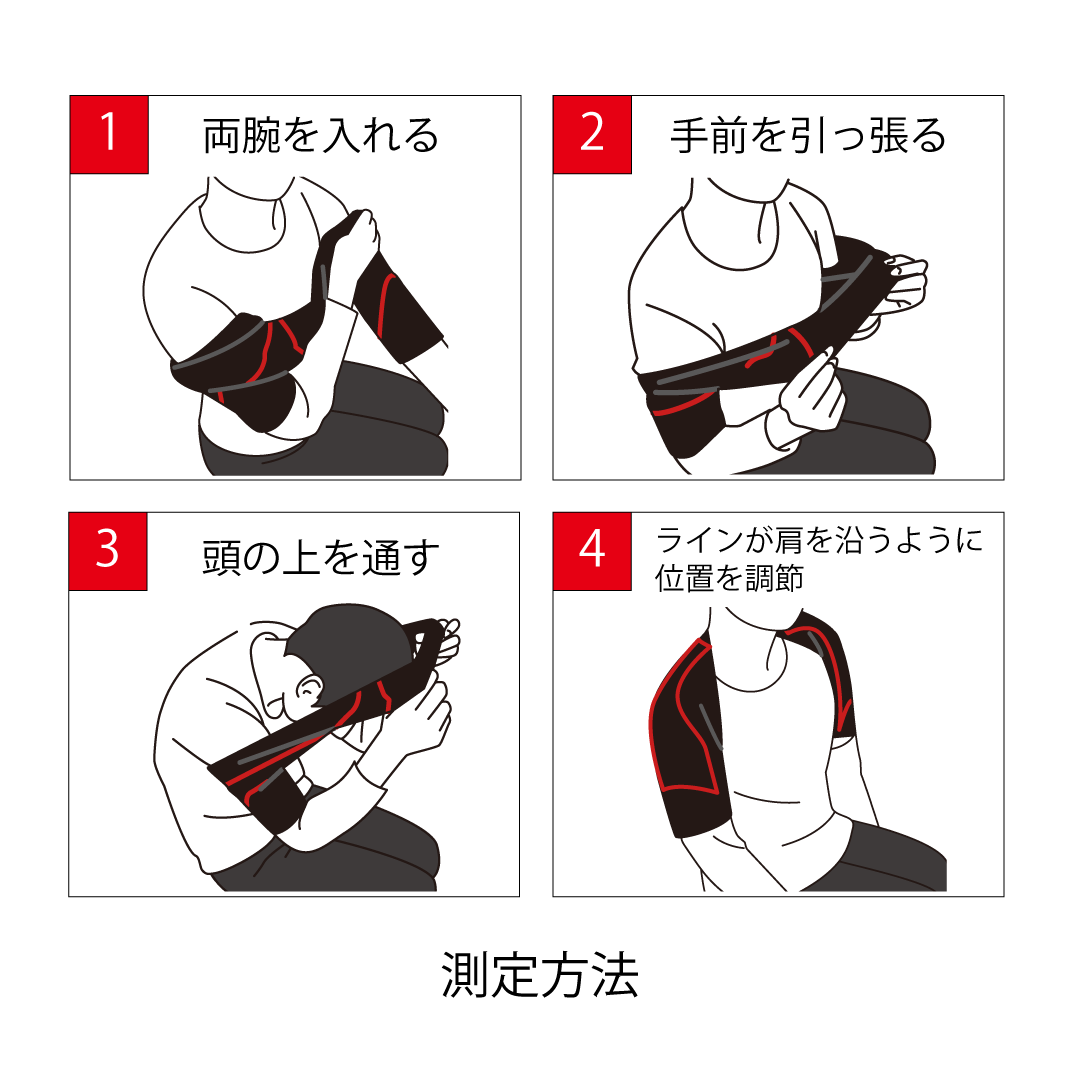 1 両腕を入れる

2 手前を引っ張る

3 頭の上を通す

4 ラインが肩を沿うように位置を調節

測定方法