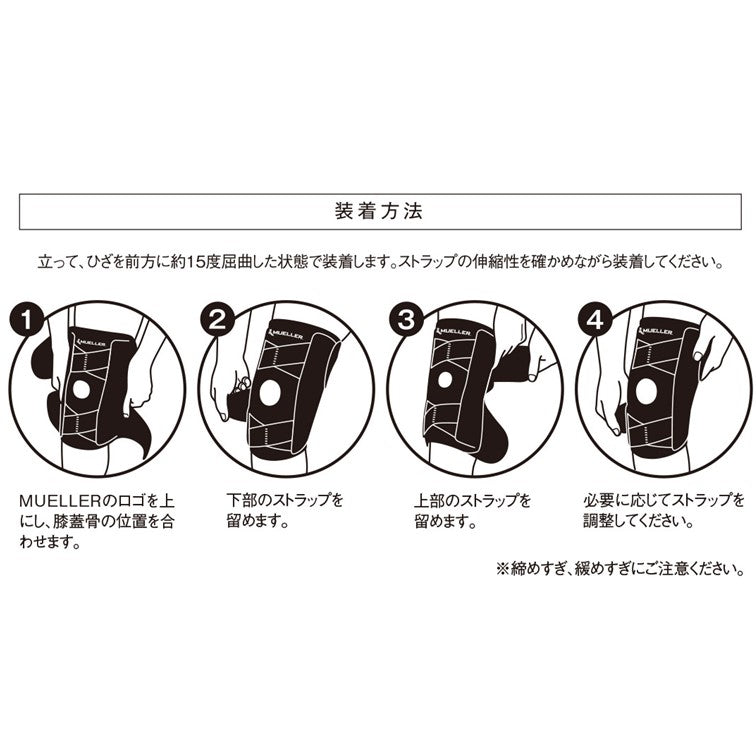 装着方法

立って、ひざを前方に約15度屈曲した状態で装着します。ストラップの伸縮性を確かめながら装着してください。

1
MUELLER
MUELLERのロゴを上にし、膝蓋骨の位置を合わせます。

2
MUELLER
下部のストラップを留めます。

3
MUELLER
上部のストラップを留めます。

4
MUELLER
必要に応じてストラップを調整してください。

※締めすぎ、緩めすぎにご注意ください。